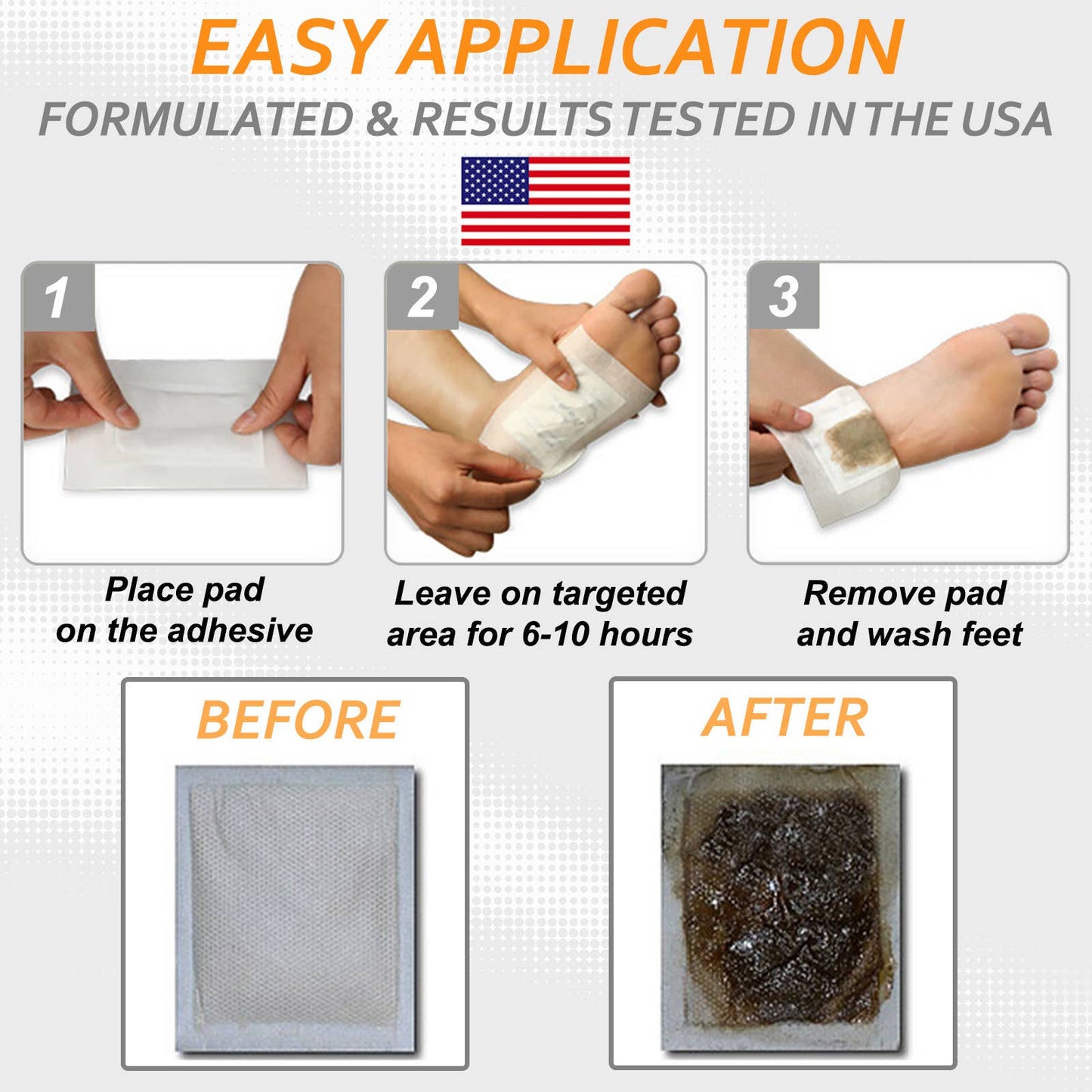 EASY APPLICATION

FORMULATED & RESULTS TESTED IN THE USA

1

Place pad on the adhesive

2

Leave on targeted area for 6-10 hours

3

Remove pad and wash feet

BEFORE

AFTER